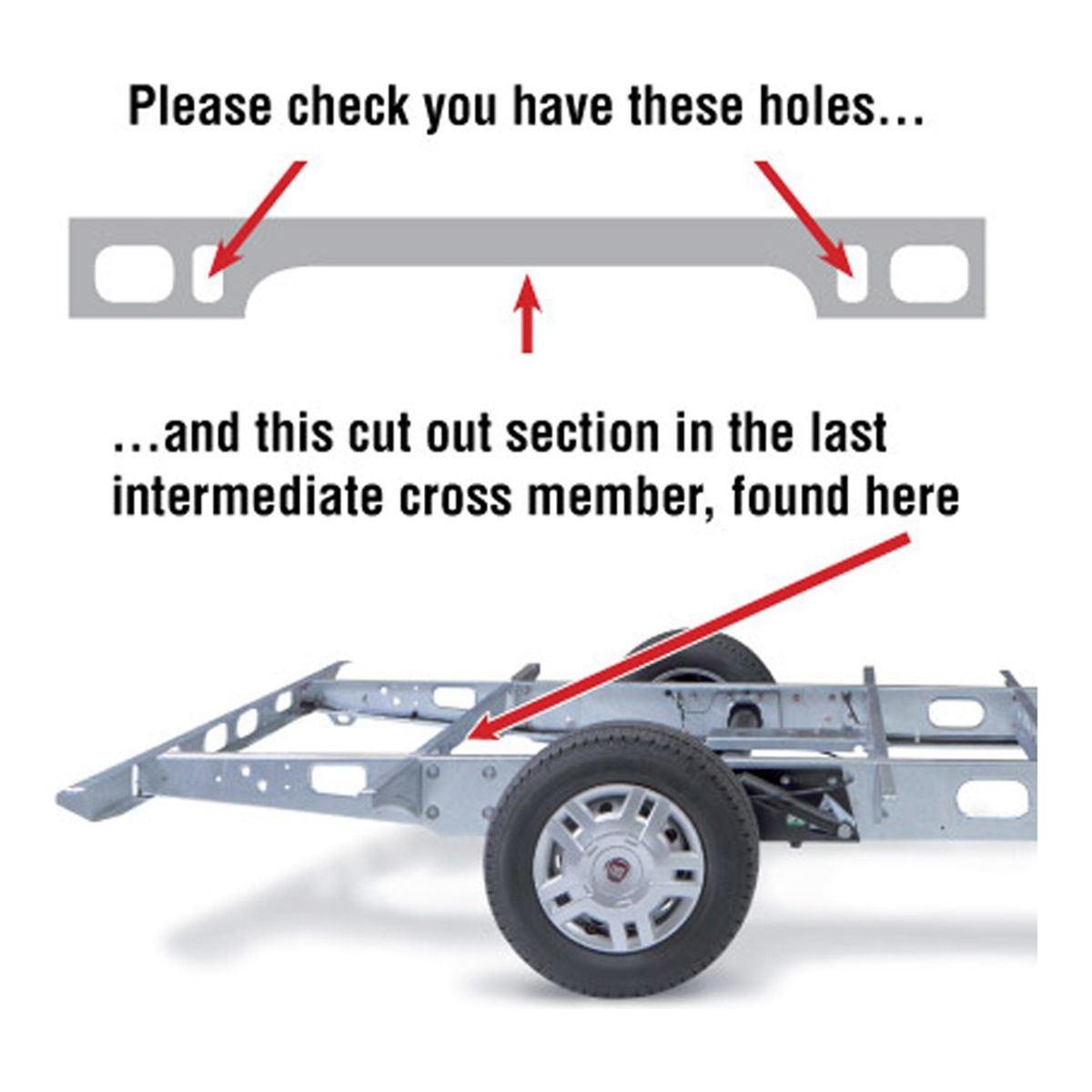 Please check you have these holes...

...and this cut out section in the last intermediate cross member, found here